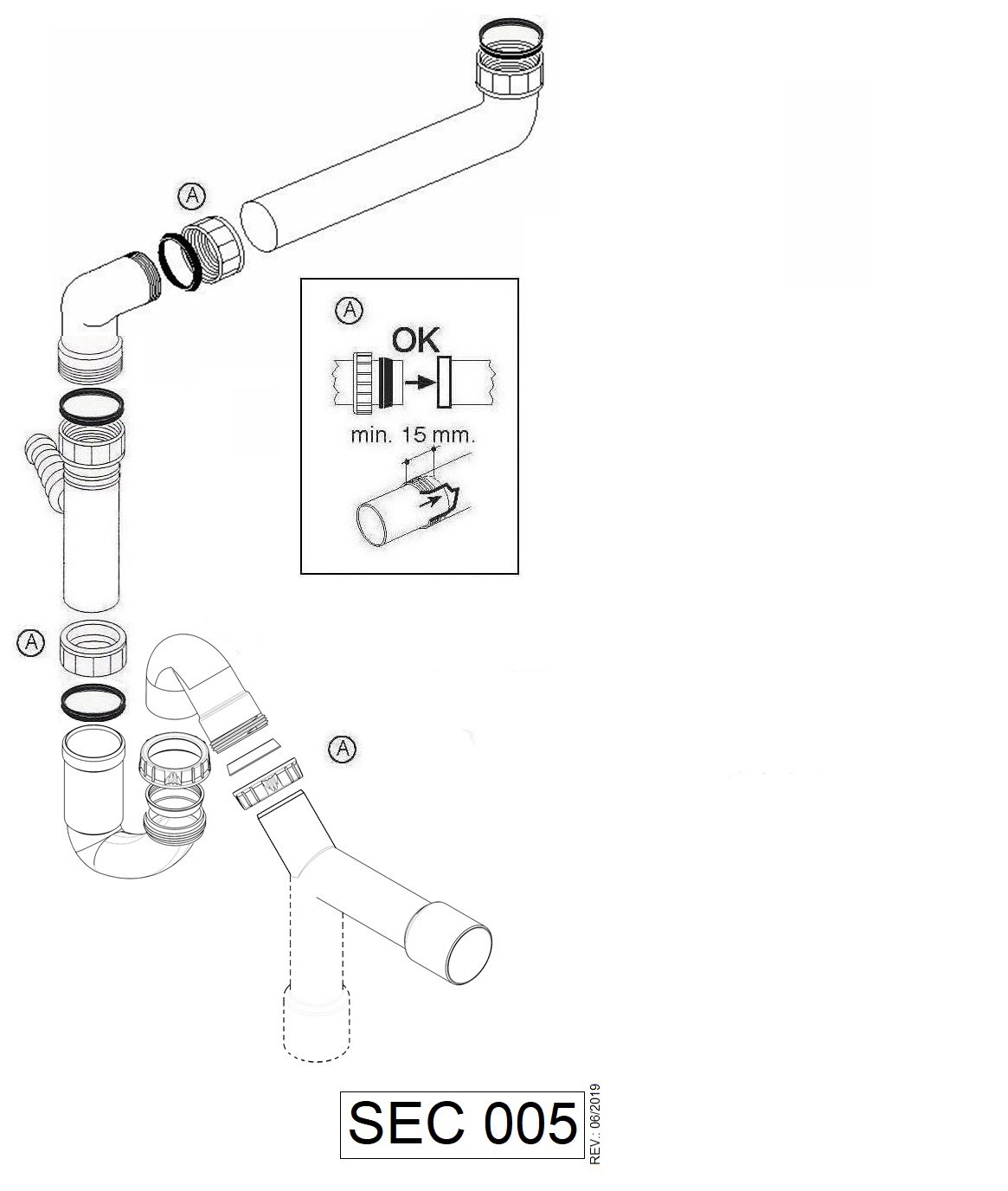 A

A

OK

min. 15 mm.

A

A

SEC 005

REV.: 06/2019